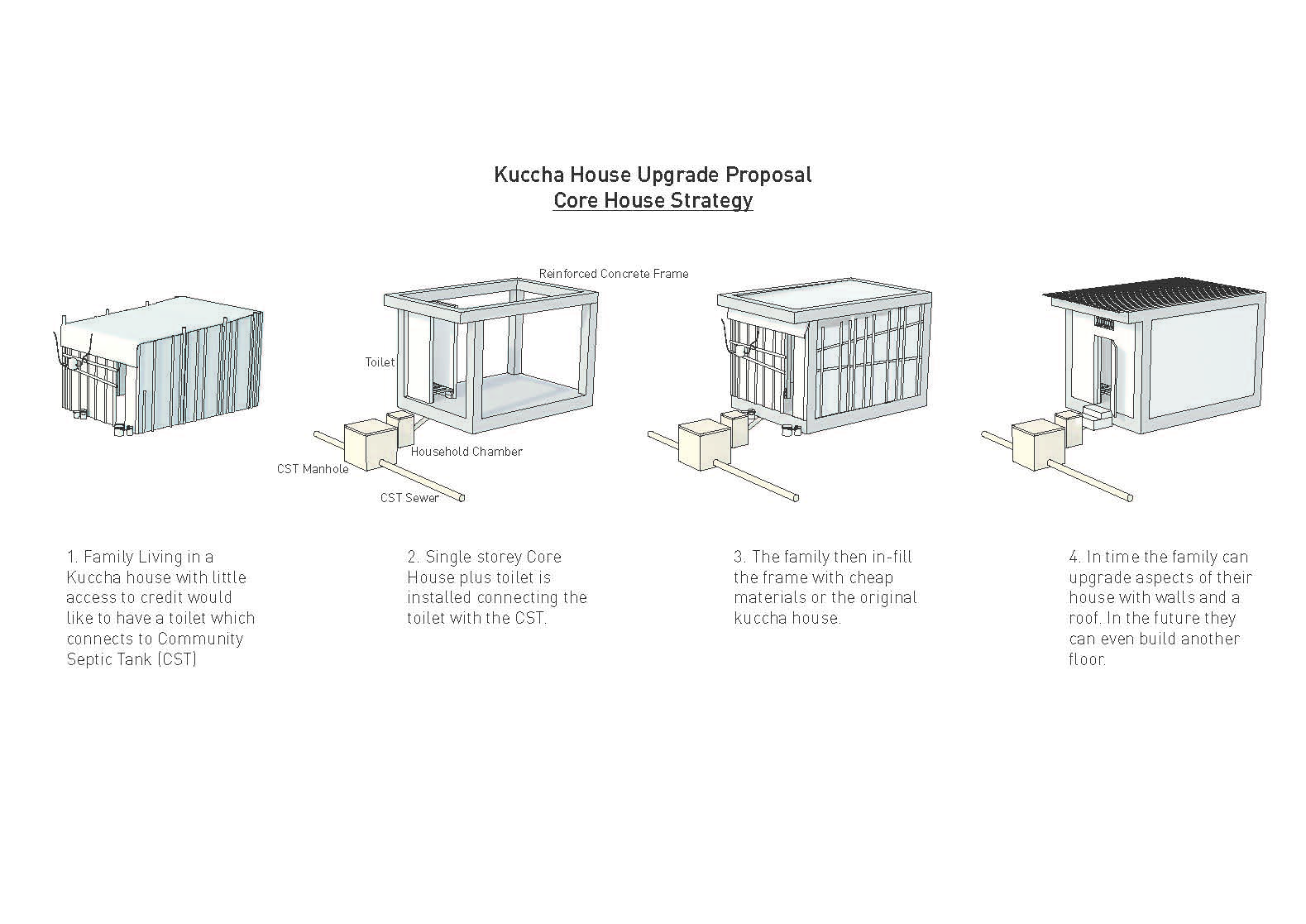 Kuccha House Upgrade Proposal
Core House Strategy

Reinforced Concrete Frame

Toilet

Household Chamber

CST Manhole

CST Sewer

1. Family Living in a Kuccha house with little access to credit would like to have a toilet which connects to Community Septic Tank (CST)

2. Single storey Core House plus toilet is installed connecting the toilet with the CST.

3. The family then in-fill the frame with cheap materials or the original kuccha house.

4. In time the family can upgrade aspects of their house with walls and a roof. In the future they can even build another floor.